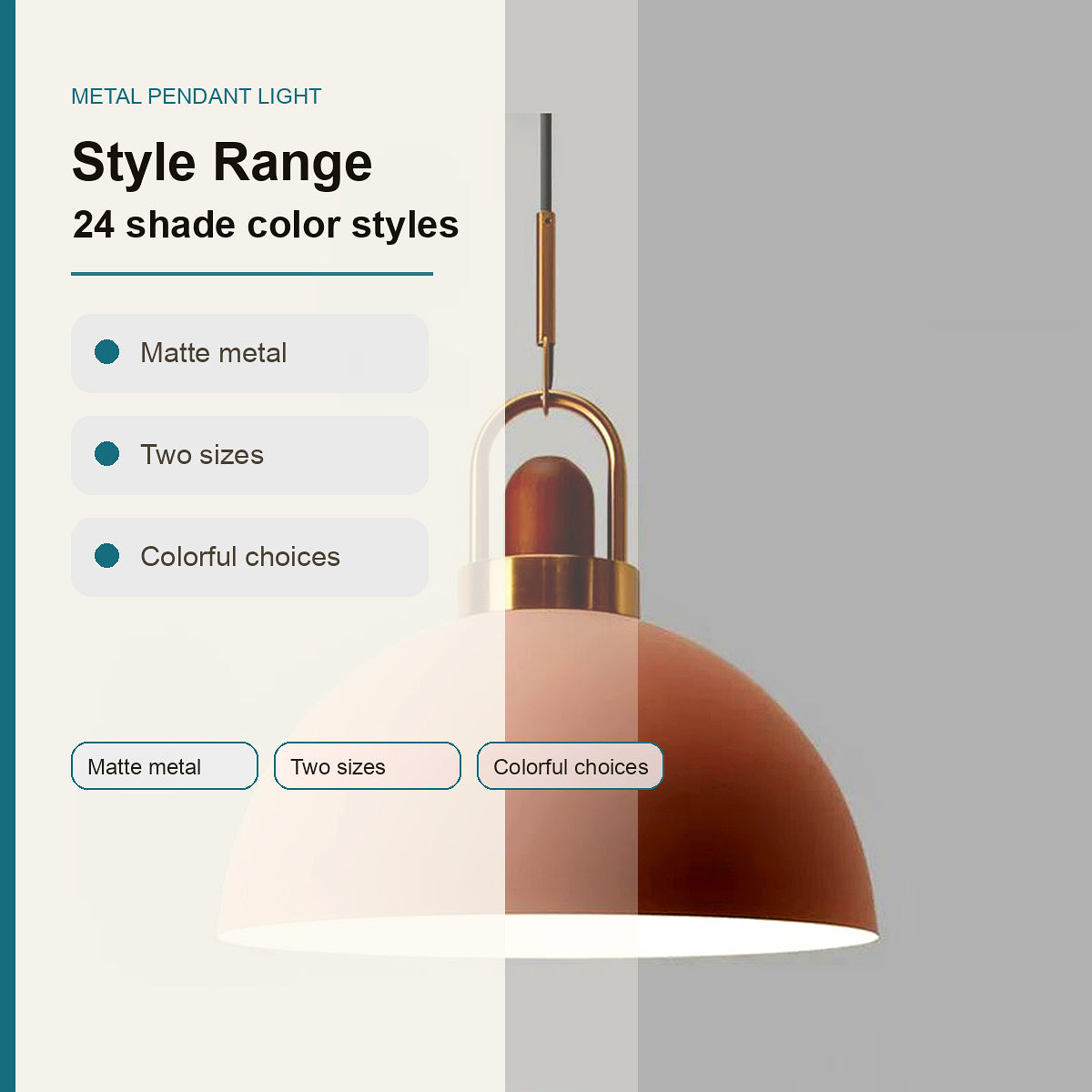 METAL PENDANT LIGHT

Style Range

24 shade color styles

Matte metal

Two sizes

Colorful choices

Matte metal

Two sizes

Colorful choices